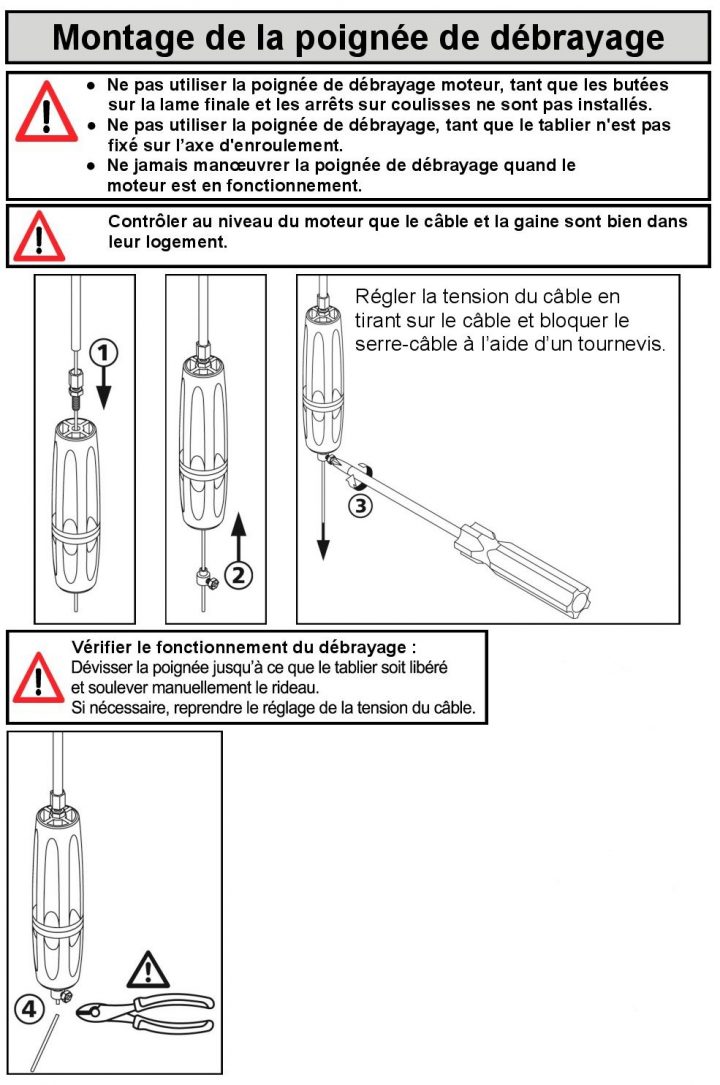 Montage de la poignée de débrayage

● Ne pas utiliser la poignée de débrayage moteur, tant que les butées sur la lame finale et les arrêts sur coulisses ne sont pas installés.
● Ne pas utiliser la poignée de débrayage, tant que le tablier n'est pas fixé sur l'axe d'enroulement.
● Ne jamais manœuvrer la poignée de débrayage quand le moteur est en fonctionnement.

Contrôler au niveau du moteur que le câble et la gaine sont bien dans leur logement.

1

2

Régler la tension du câble en tirant sur le câble et bloquer le serre-câble à l'aide d'un tournevis.

3

Vérifier le fonctionnement du débrayage :
Dévisser la poignée jusqu'à ce que le tablier soit libéré et soulever manuellement le rideau.
Si nécessaire, reprendre le réglage de la tension du câble.

4