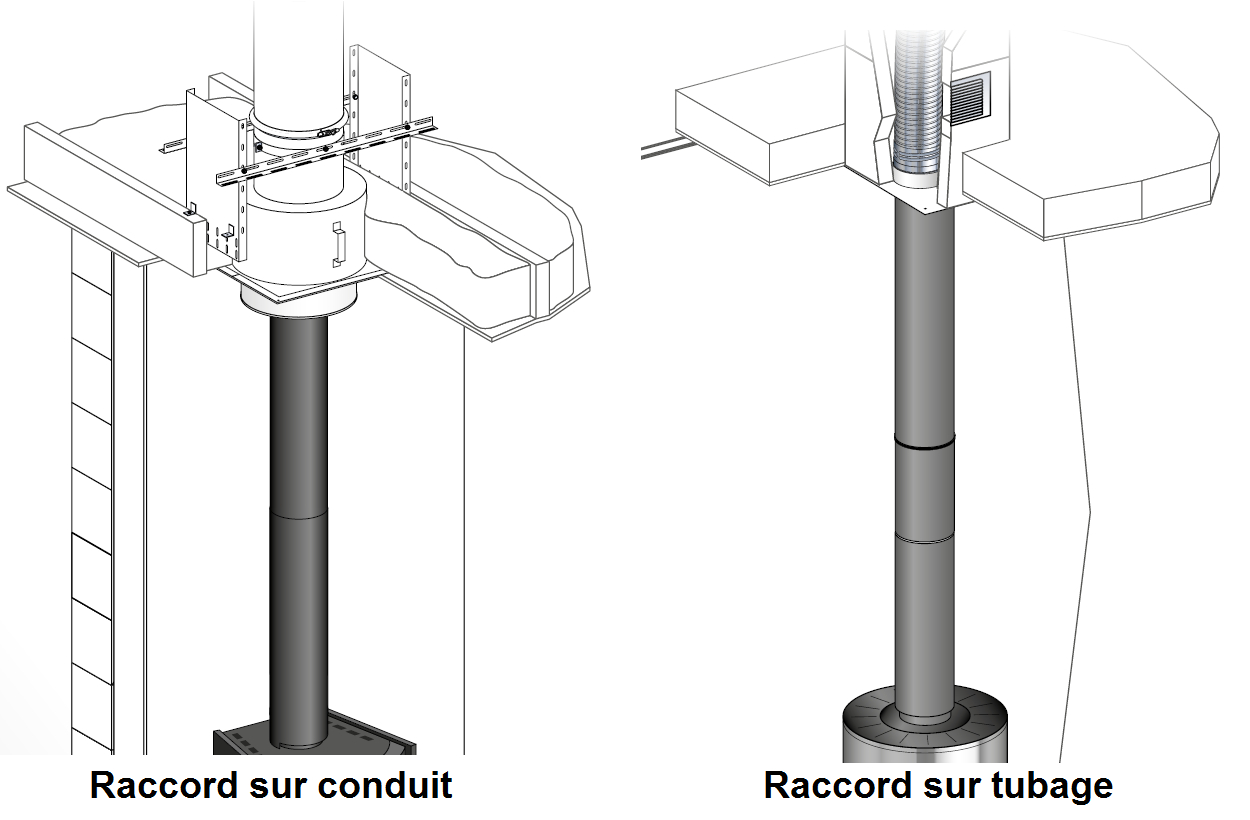 Raccord sur conduit

Raccord sur tubage