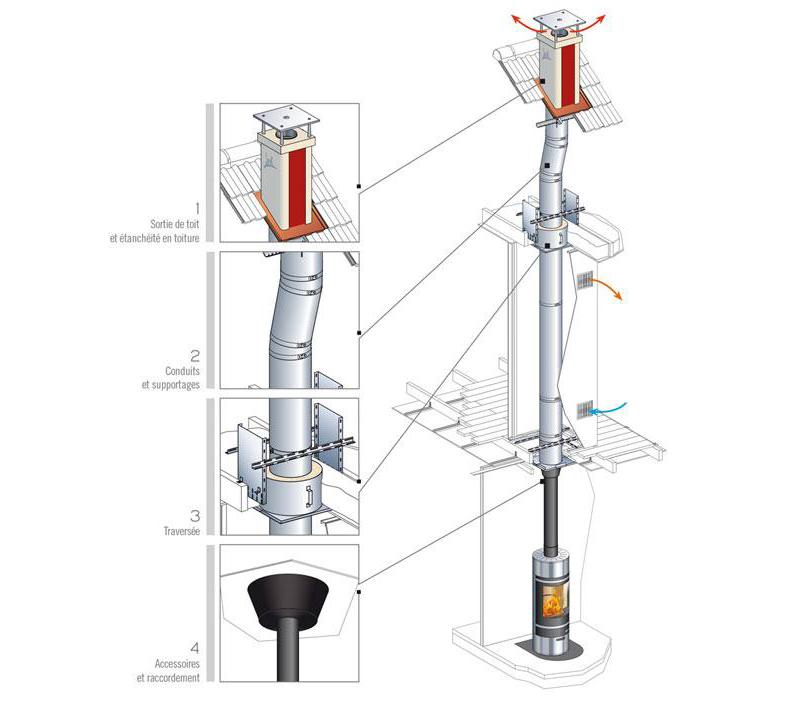 1
Sortie de toit
et étanchéité en toiture

2
Conduits
et supportages

3
Traversée

4
Accessoires
et raccordement