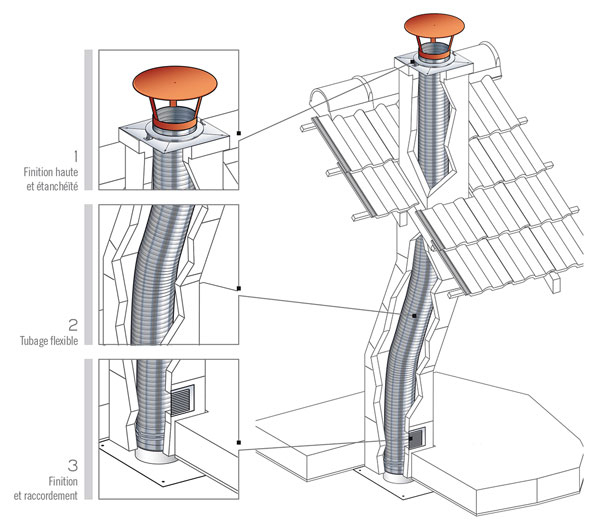 1
Finition haute
et étanchéité

2
Tubage flexible

3
Finition
et raccordement