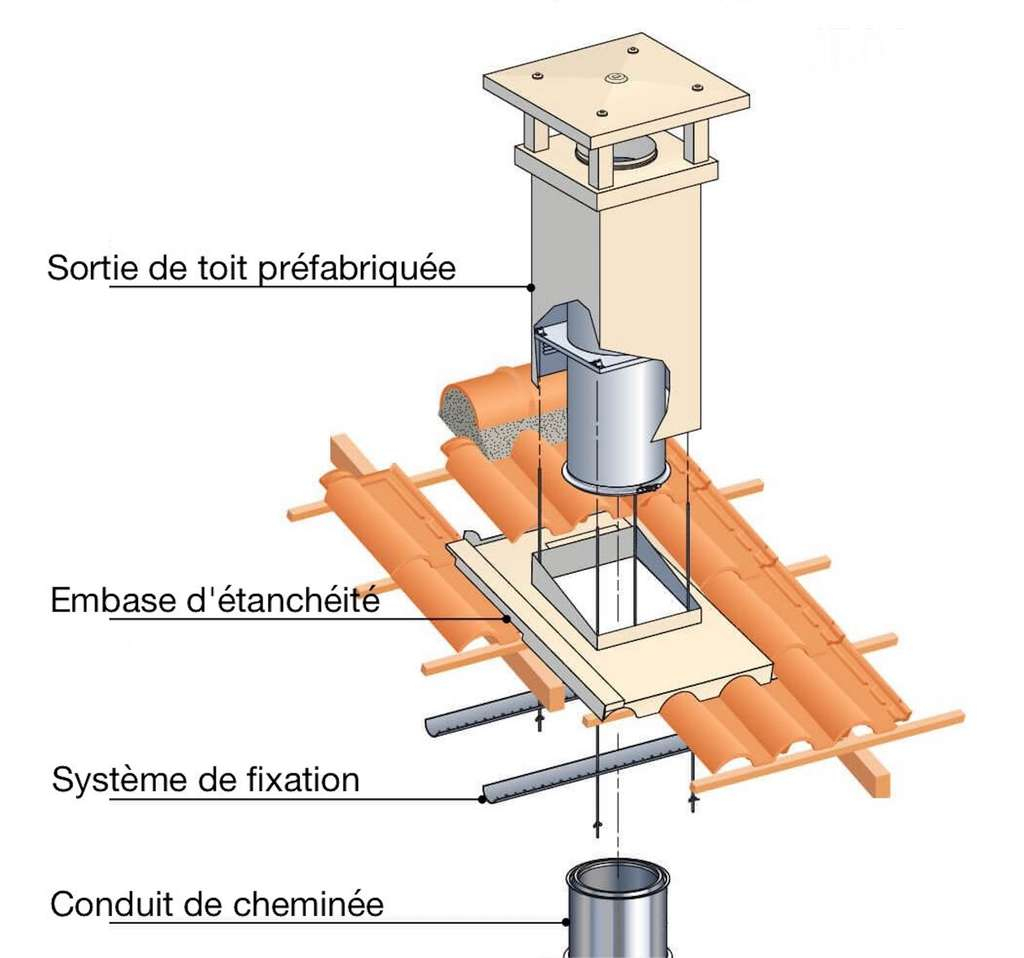 Sortie de toit préfabriquée

Embase d'étanchéité

Système de fixation

Conduit de cheminée