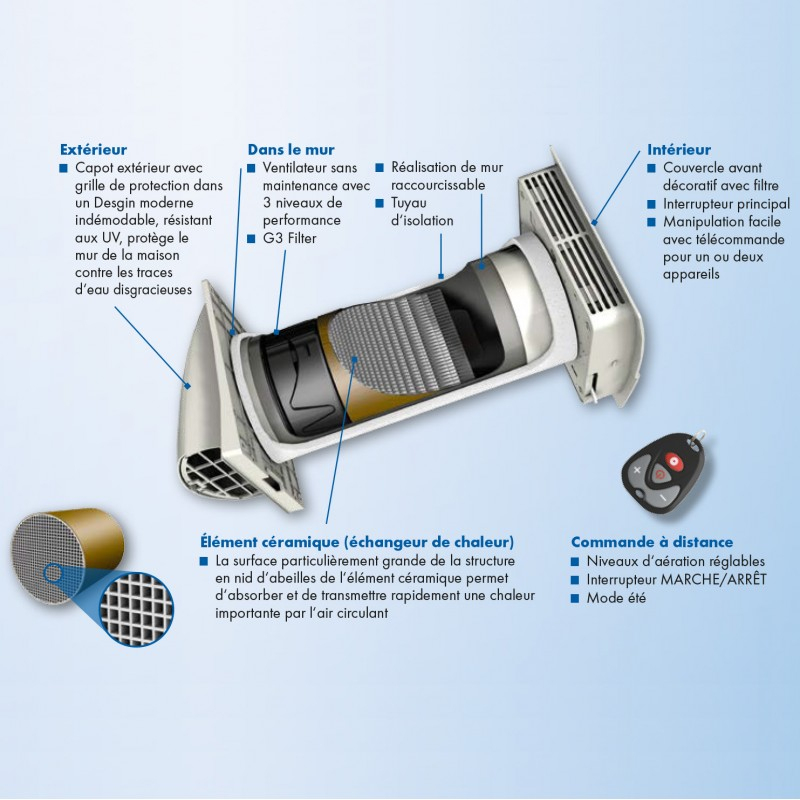 Extérieur
■ Capot extérieur avec grille de protection dans un Desgin moderne indémodable, résistant aux UV, protège le mur de la maison contre les traces d'eau disgracieuses

Dans le mur
■ Ventilateur sans maintenance avec 3 niveaux de performance
■ G3 Filter

■ Réalisation de mur raccourcissable
■ Tuyau d'isolation

Intérieur
■ Couvercle avant décoratif avec filtre
■ Interrupteur principal
■ Manipulation facile avec télécommande pour un ou deux appareils

Élément céramique (échangeur de chaleur)
■ La surface particulièrement grande de la structure en nid d'abeilles de l'élément céramique permet d'absorber et de transmettre rapidement une chaleur importante par l'air circulant

Commande à distance
■ Niveaux d'aération réglables
■ Interrupteur MARCHE/ARRÊT
■ Mode été