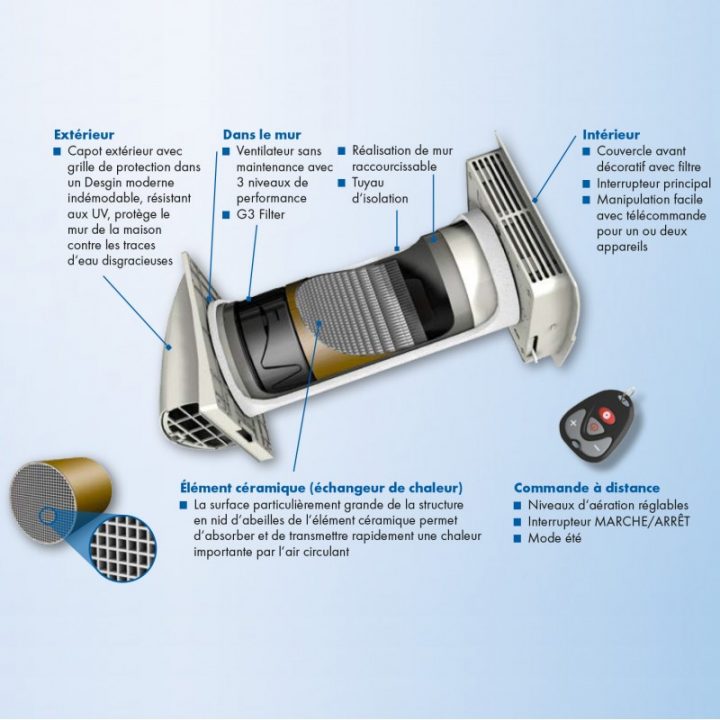 Extérieur
■ Capot extérieur avec grille de protection dans un Desgin moderne indémodable, résistant aux UV, protège le mur de la maison contre les traces d'eau disgracieuses

Dans le mur
■ Ventilateur sans maintenance avec 3 niveaux de performance
■ G3 Filter

■ Réalisation de mur raccourcissable
■ Tuyau d'isolation

Intérieur
■ Couvercle avant décoratif avec filtre
■ Interrupteur principal
■ Manipulation facile avec télécommande pour un ou deux appareils

Élément céramique (échangeur de chaleur)
■ La surface particulièrement grande de la structure en nid d'abeilles de l'élément céramique permet d'absorber et de transmettre rapidement une chaleur importante par l'air circulant

Commande à distance
■ Niveaux d'aération réglables
■ Interrupteur MARCHE/ARRÊT
■ Mode été