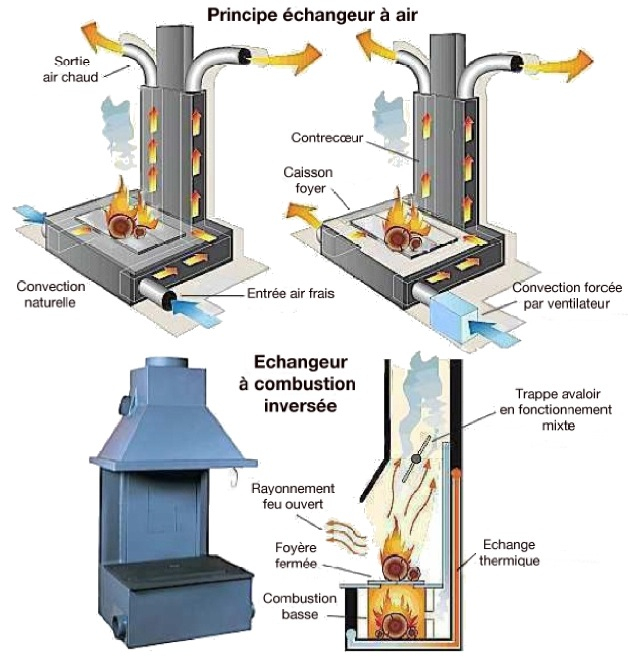 Principe échangeur à air

Sortie air chaud

Contrecœur

Caisson foyer

Convection naturelle

Entrée air frais

Convection forcée par ventilateur

Echangeur à combustion inversée

Trappe avaloir en fonctionnement mixte

Rayonnement feu ouvert

Foyère fermée

Echange thermique

Combustion basse