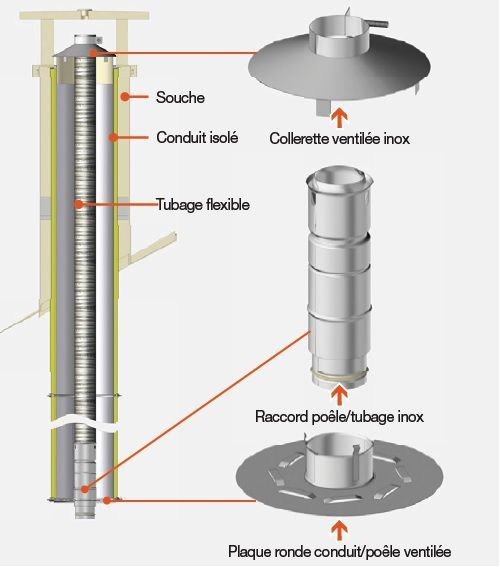 Souche

Conduit isolé

Tubage flexible

Collerette ventilée inox

Raccord poêle/tubage inox

Plaque ronde conduit/poêle ventilée