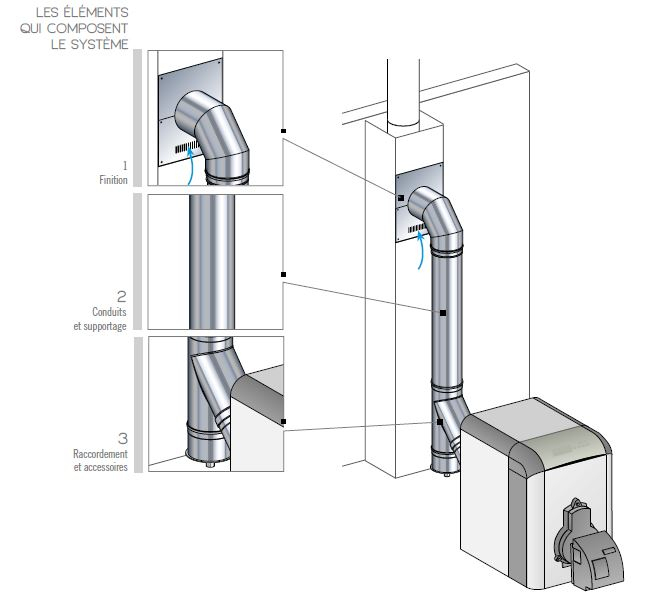 LES ÉLÉMENTS QUI COMPOSENT LE SYSTÈME

1
Finition

2
Conduits et supportage

3
Raccordement et accessoires