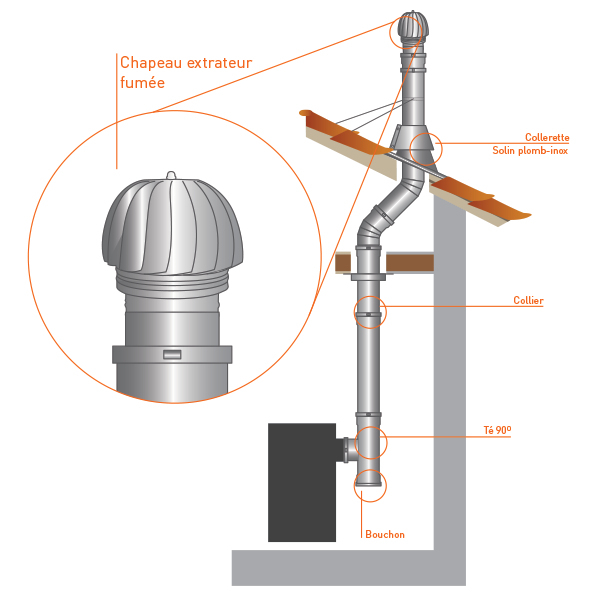 Chapeau extrateur fumée

Collerette
Solin plomb-inox

Collier

Té 90º

Bouchon