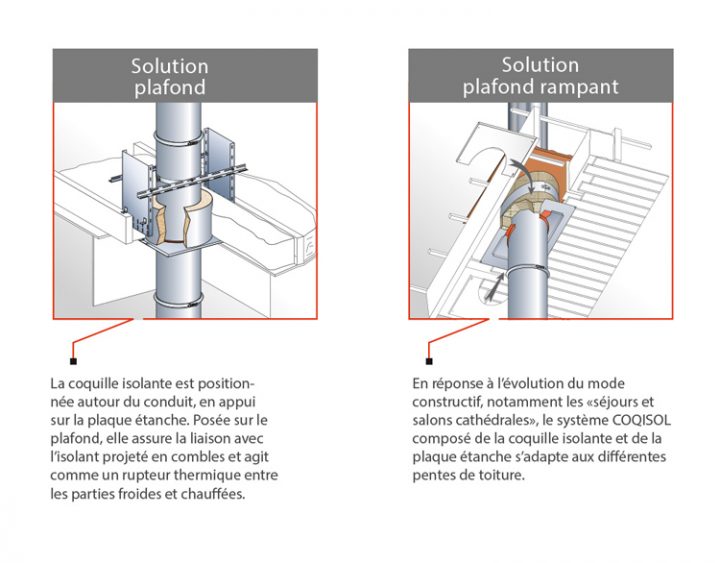 Solution plafond

La coquille isolante est positionnée autour du conduit, en appui sur la plaque étanche. Posée sur le plafond, elle assure la liaison avec l'isolant projeté en combles et agit comme un rupteur thermique entre les parties froides et chauffées.

Solution plafond rampant

En réponse à l'évolution du mode constructif, notamment les «séjours et salons cathédrales», le système COQISOL composé de la coquille isolante et de la plaque étanche s'adapte aux différentes pentes de toiture.