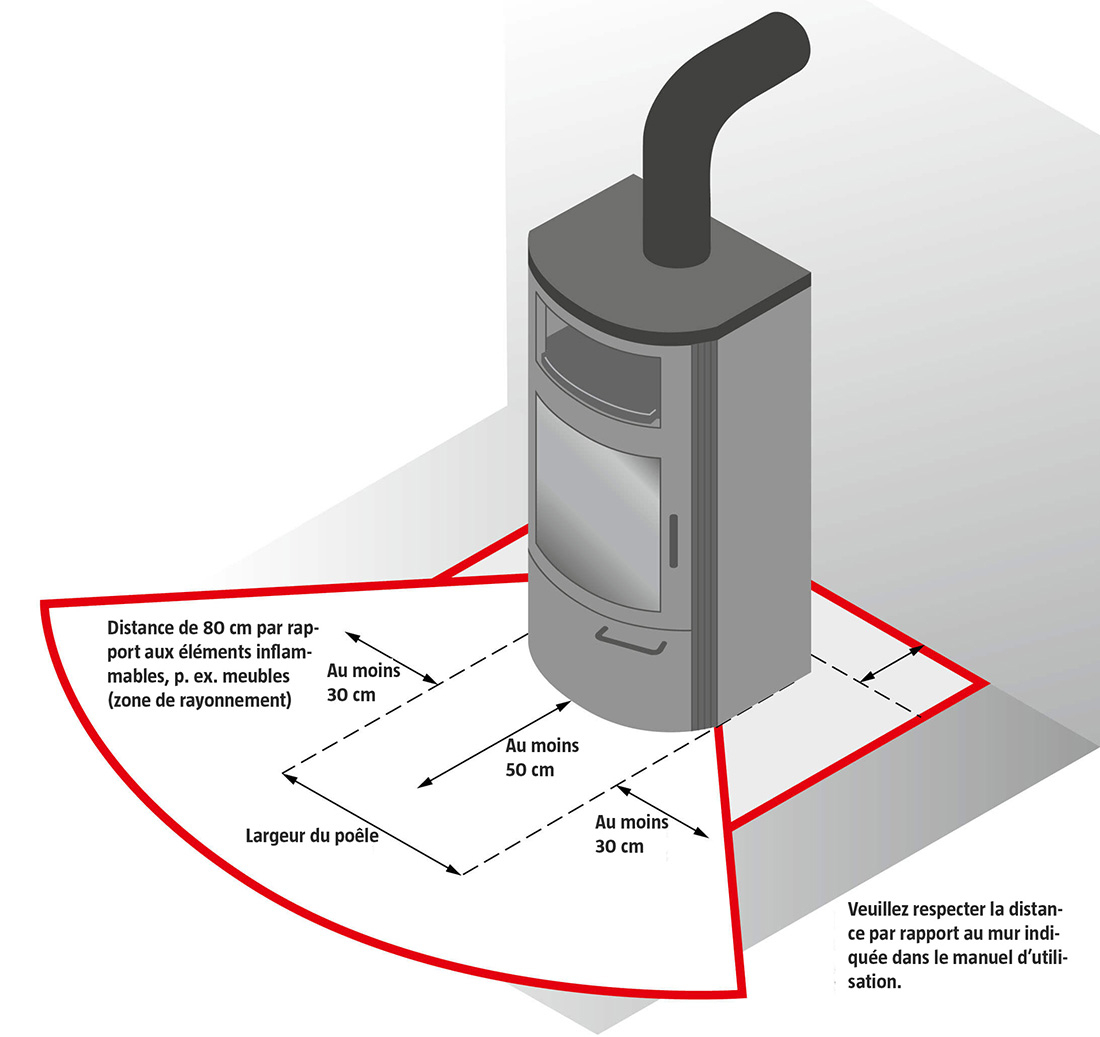 Distance de 80 cm par rapport aux éléments inflammables, p. ex. meubles (zone de rayonnement)

Au moins 30 cm

Au moins 50 cm

Largeur du poêle

Au moins 30 cm

Veuillez respecter la distance par rapport au mur indiquée dans le manuel d'utilisation.