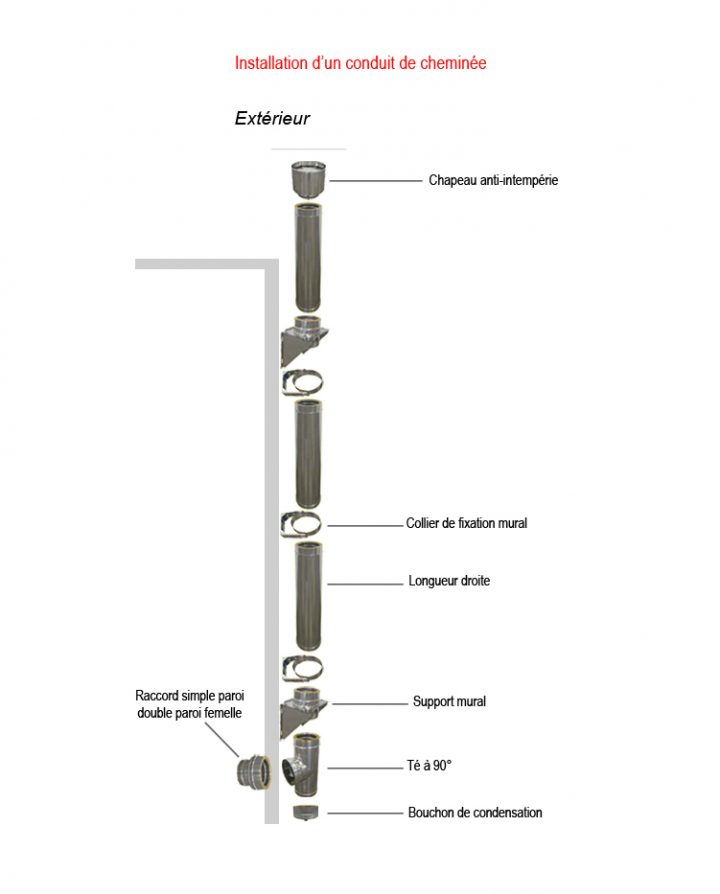 Installation d'un conduit de cheminée

Extérieur

Chapeau anti-intempérie

Collier de fixation mural

Longueur droite

Raccord simple paroi double paroi femelle

Support mural

Té à 90°

Bouchon de condensation