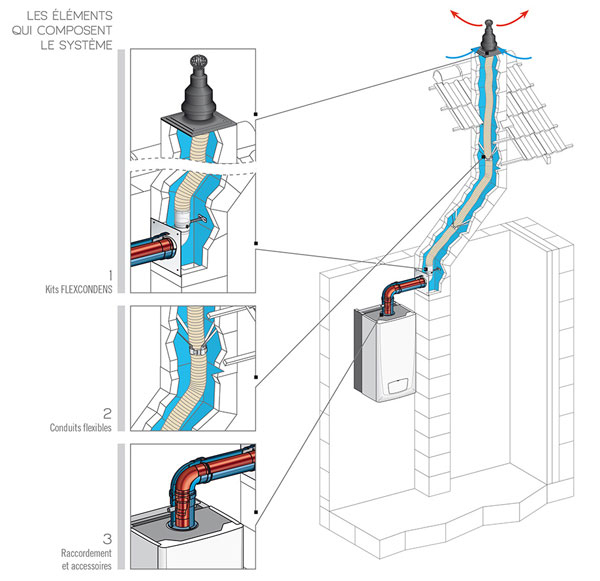 LES ÉLÉMENTS QUI COMPOSENT LE SYSTÈME

1
Kits FLEXCONDENS

2
Conduits flexibles

3
Raccordement et accessoires