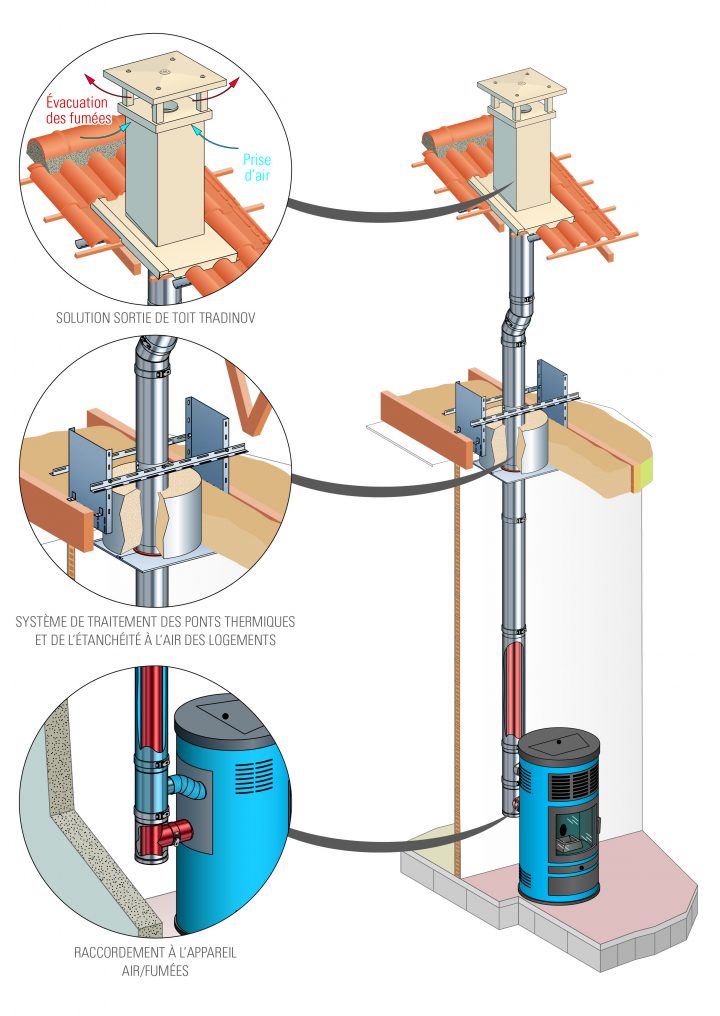 Évacuation des fumées

Prise d'air

SOLUTION SORTIE DE TOIT TRADINOV

SYSTÈME DE TRAITEMENT DES PONTS THERMIQUES ET DE L'ÉTANCHÉITÉ À L'AIR DES LOGEMENTS

RACCORDEMENT À L'APPAREIL AIR/FUMÉES