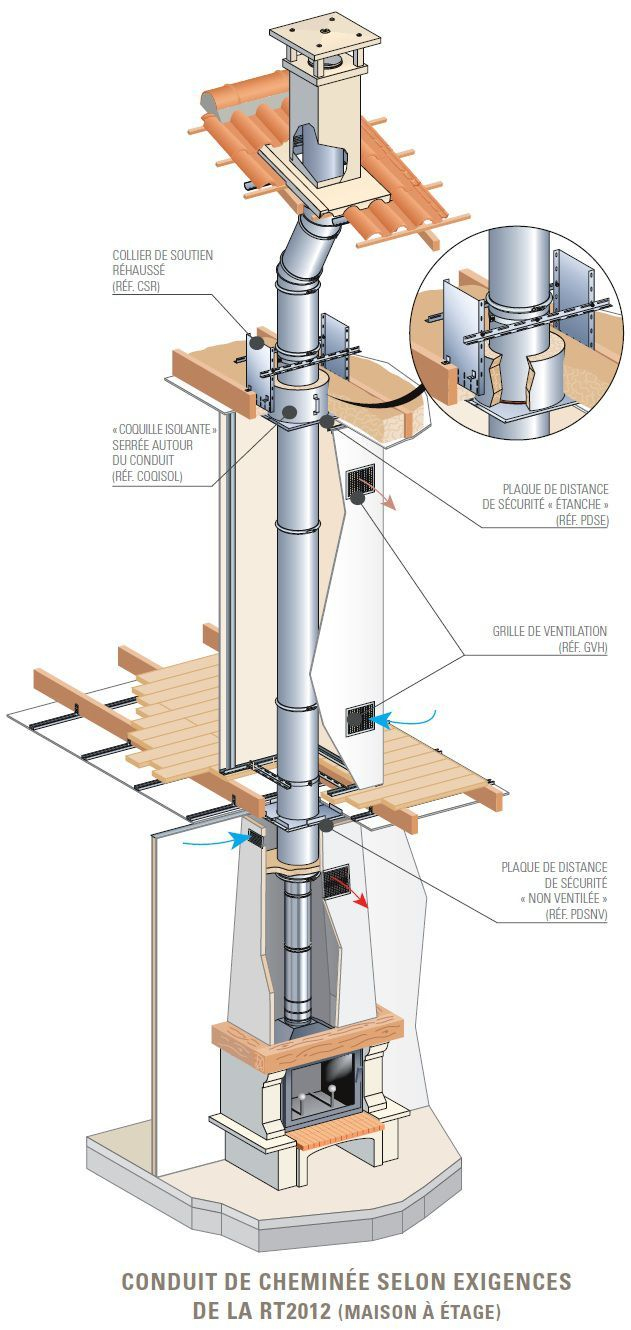 COLLIER DE SOUTIEN RÉHAUSSÉ
(RÉF. CSR)

« COQUILLE ISOLANTE » SERRÉE AUTOUR DU CONDUIT
(RÉF. COQISOL)

PLAQUE DE DISTANCE DE SÉCURITÉ « ÉTANCHE »
(RÉF. PDSE)

GRILLE DE VENTILATION
(RÉF. GVH)

PLAQUE DE DISTANCE DE SÉCURITÉ « NON VENTILÉE »
(RÉF. PDSNV)

CONDUIT DE CHEMINÉE SELON EXIGENCES DE LA RT2012 (MAISON À ÉTAGE)