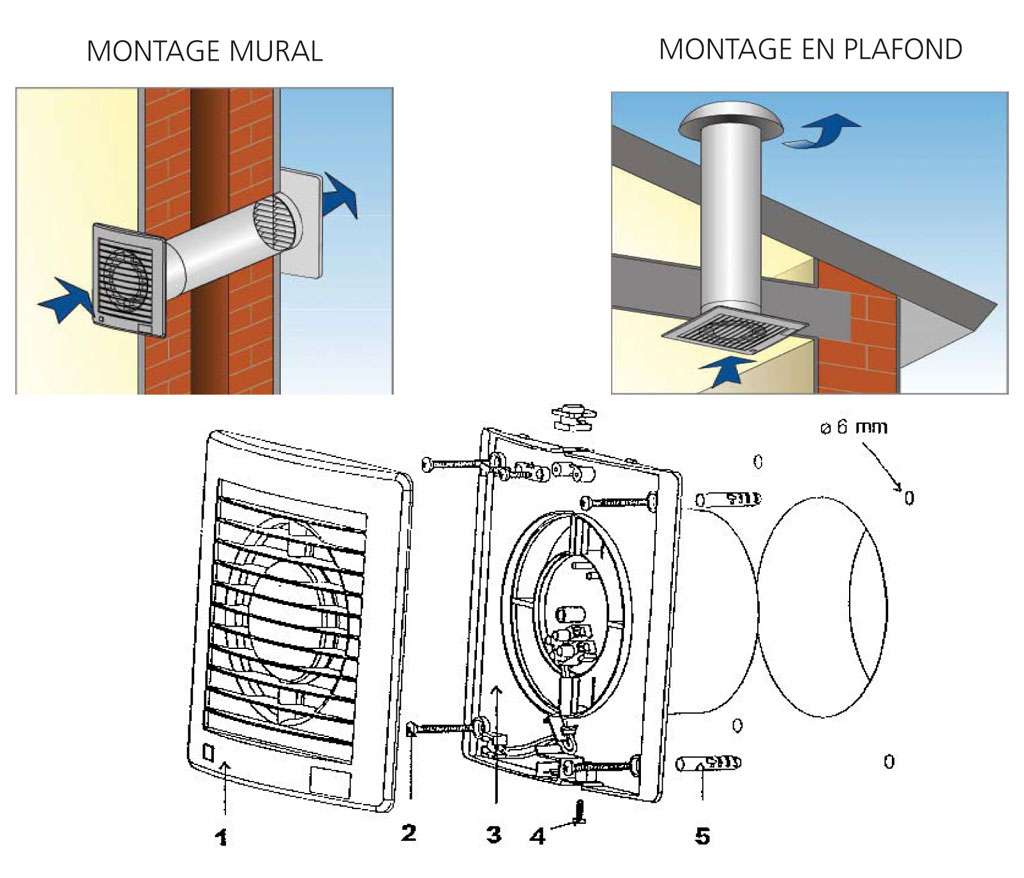 MONTAGE MURAL

MONTAGE EN PLAFOND

ø 6 mm

1

2

3

4

5