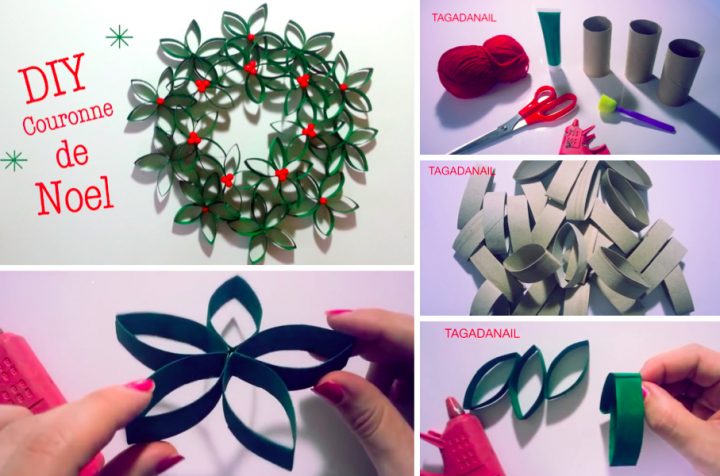 DIY Couronne de Noel

TAGADANAIL

TAGADANAIL

TAGADANAIL