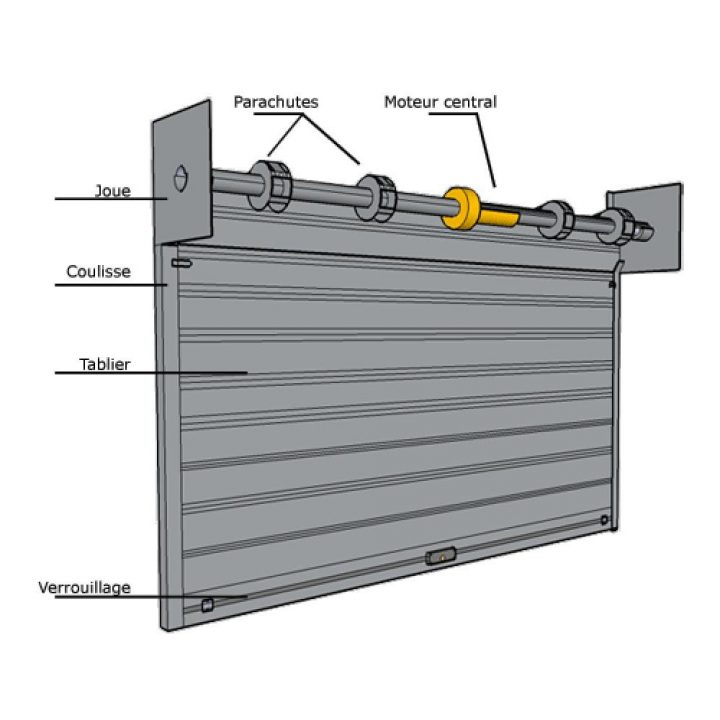 Parachutes
Moteur central
Joue
Coulisse
Tablier
Verrouillage