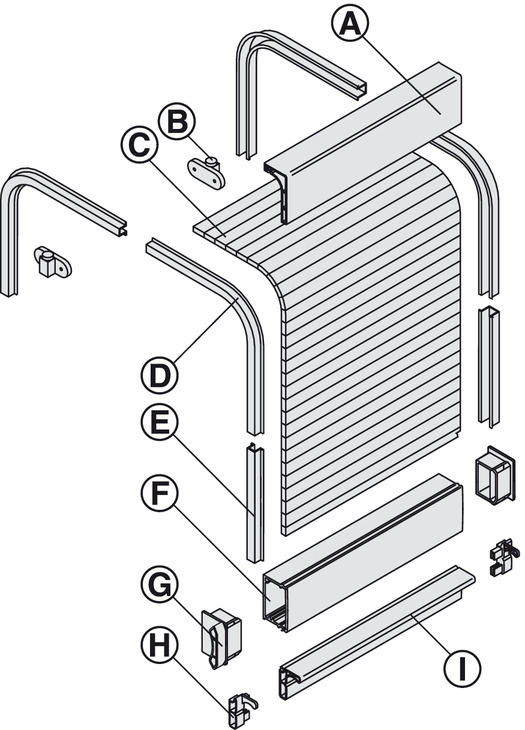 A
B
C
D
E
F
G
H
I