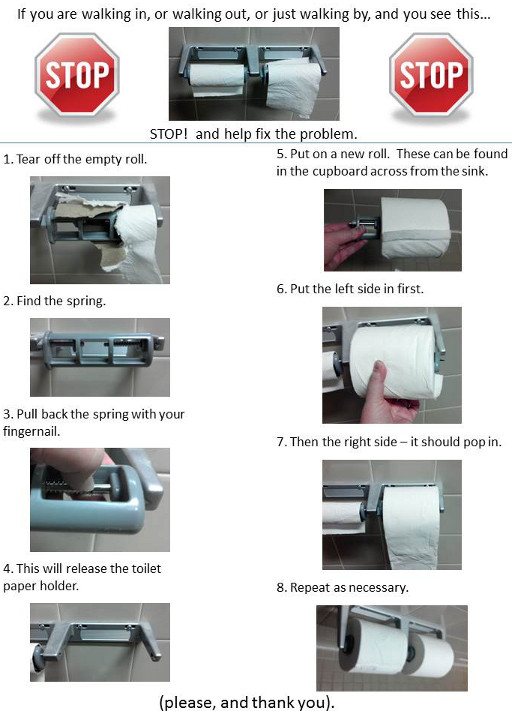 If you are walking in, or walking out, or just walking by, and you see this...

STOP

STOP

STOP! and help fix the problem.

1. Tear off the empty roll.

2. Find the spring.

3. Pull back the spring with your fingernail.

4. This will release the toilet paper holder.

5. Put on a new roll. These can be found in the cupboard across from the sink.

6. Put the left side in first.

7. Then the right side – it should pop in.

8. Repeat as necessary.

(please, and thank you).