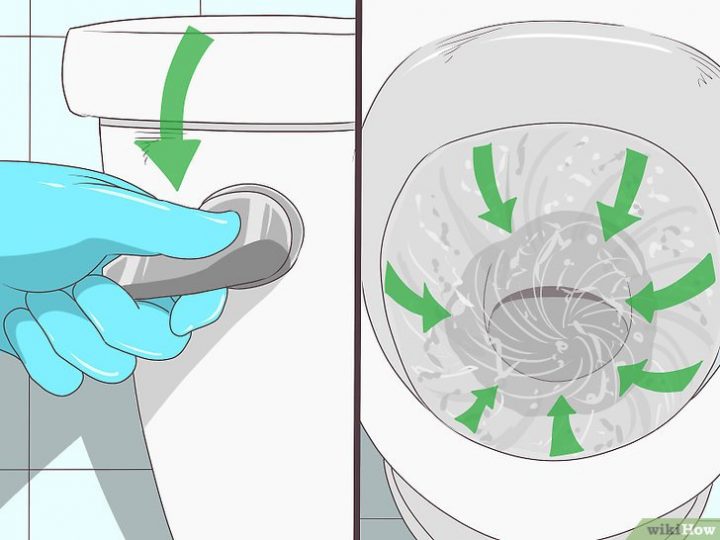 wikiHow