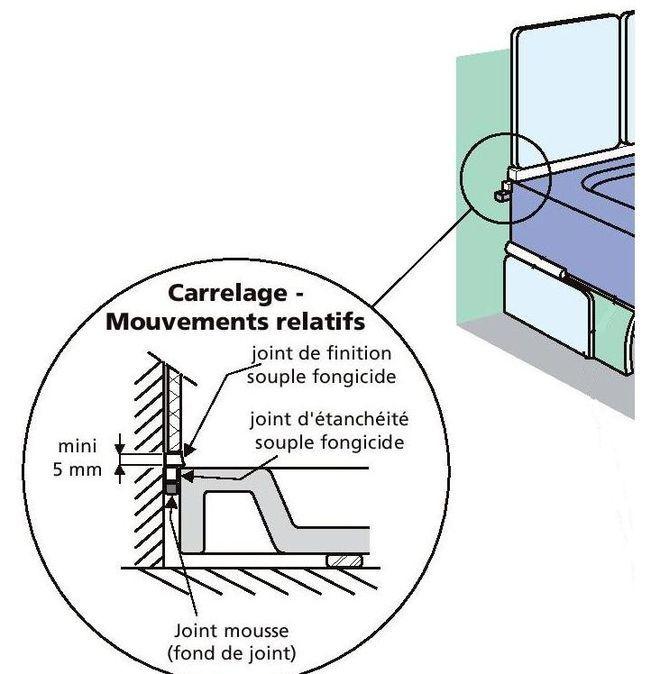 Carrelage -
Mouvements relatifs

joint de finition souple fongicide

joint d'étanchéité souple fongicide

mini 5 mm

Joint mousse (fond de joint)