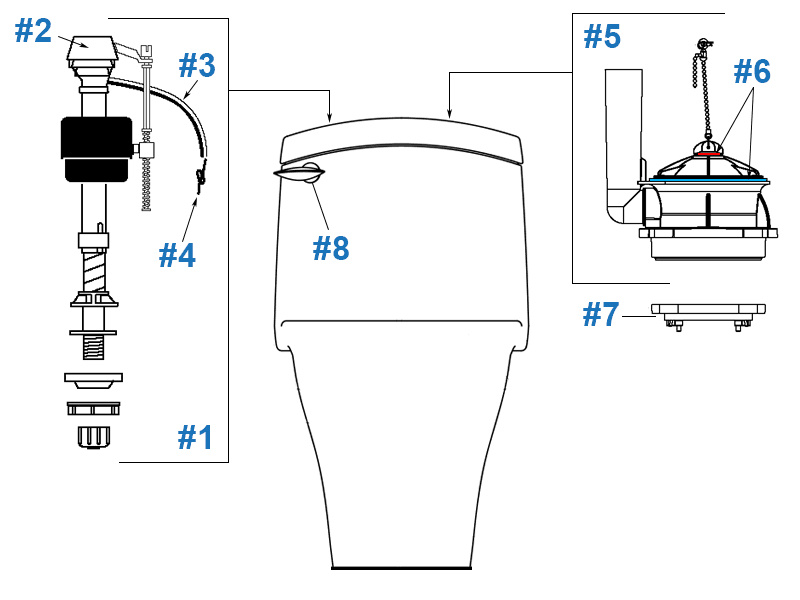 #2
#3
#4
#1
#8
#5
#6
#7