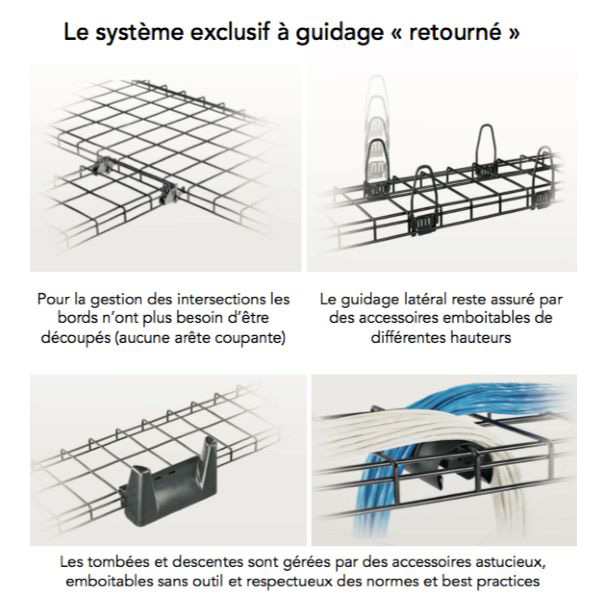 Le système exclusif à guidage « retourné »

Pour la gestion des intersections les bords n'ont plus besoin d'être découpés (aucune arête coupante)

Le guidage latéral reste assuré par des accessoires emboitables de différentes hauteurs

Les tombées et descentes sont gérées par des accessoires astucieux, emboitables sans outil et respectueux des normes et best practices