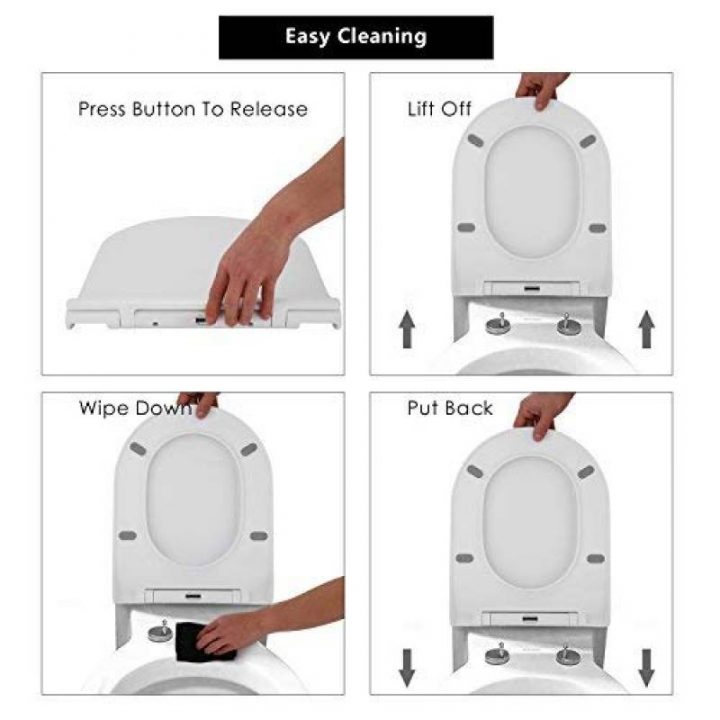 Easy Cleaning

Press Button To Release

Lift Off

Wipe Down

Put Back