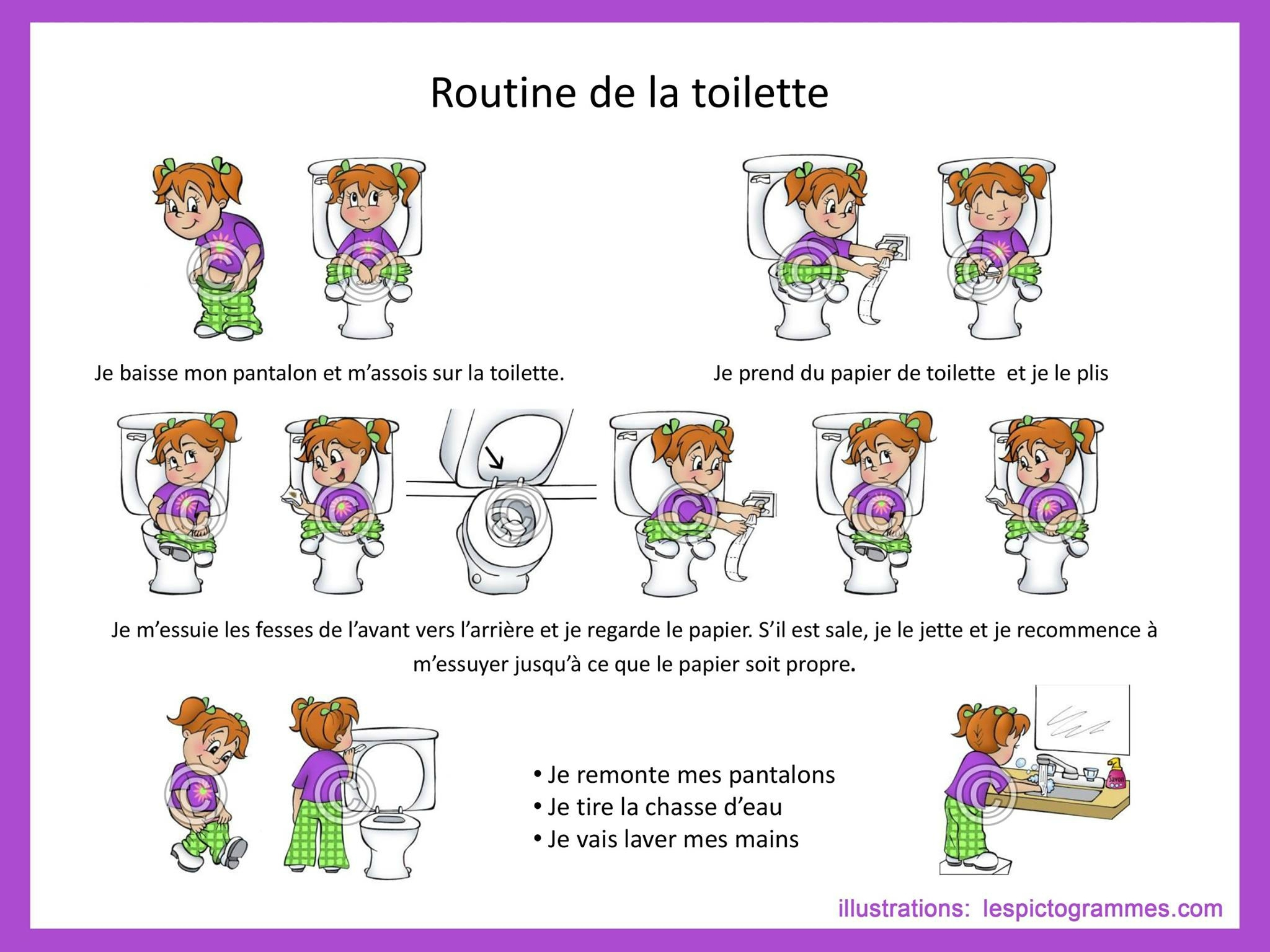 Routine de la toilette

Je baisse mon pantalon et m'assois sur la toilette.

Je prend du papier de toilette et je le plis

Je m'essuie les fesses de l'avant vers l'arrière et je regarde le papier. S'il est sale, je le jette et je recommence à m'essuyer jusqu'à ce que le papier soit propre.

• Je remonte mes pantalons
• Je tire la chasse d'eau
• Je vais laver mes mains

Savon

illustrations: lespictogrammes.com