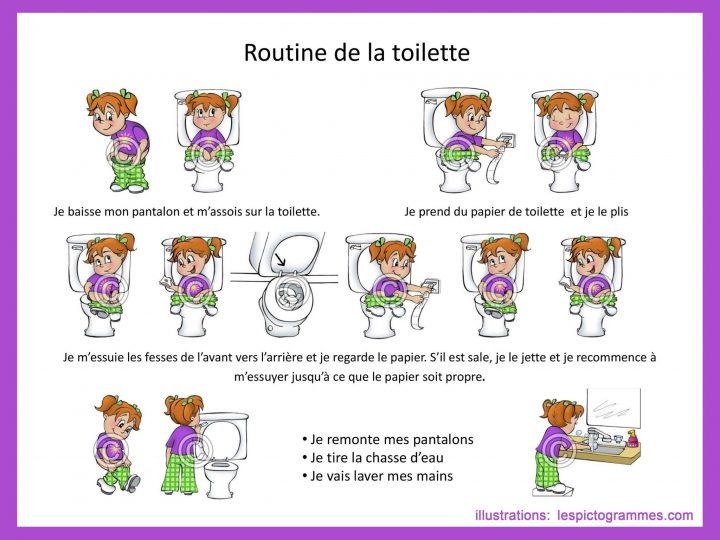 Routine de la toilette

Je baisse mon pantalon et m'assois sur la toilette.

Je prend du papier de toilette et je le plis

Je m'essuie les fesses de l'avant vers l'arrière et je regarde le papier. S'il est sale, je le jette et je recommence à m'essuyer jusqu'à ce que le papier soit propre.

• Je remonte mes pantalons
• Je tire la chasse d'eau
• Je vais laver mes mains

illustrations: lespictogrammes.com