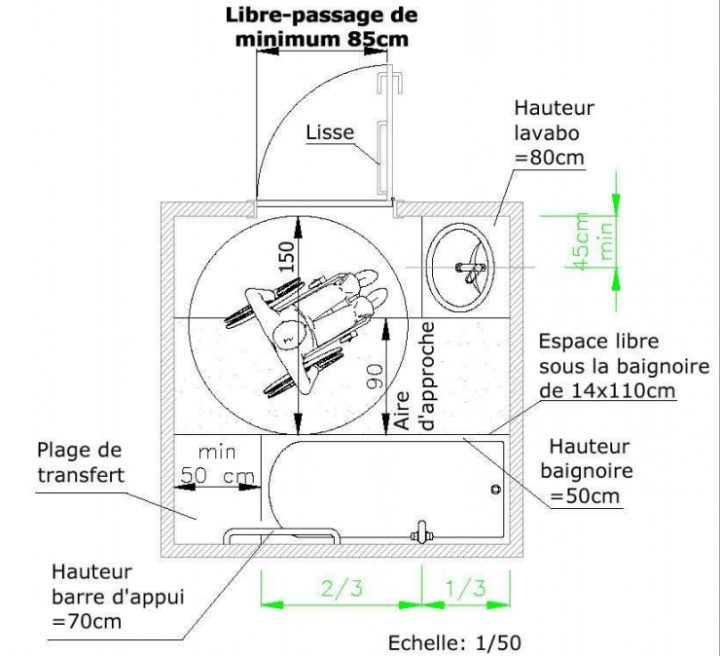 Libre-passage de minimum 85cm

Lisse

Hauteur lavabo =80cm

45cm min

150

90

Aire d'approche

Espace libre sous la baignoire de 14x110cm

Plage de transfert

min 50 cm

Hauteur baignoire =50cm

Hauteur barre d'appui =70cm

2/3

1/3

Echelle: 1/50