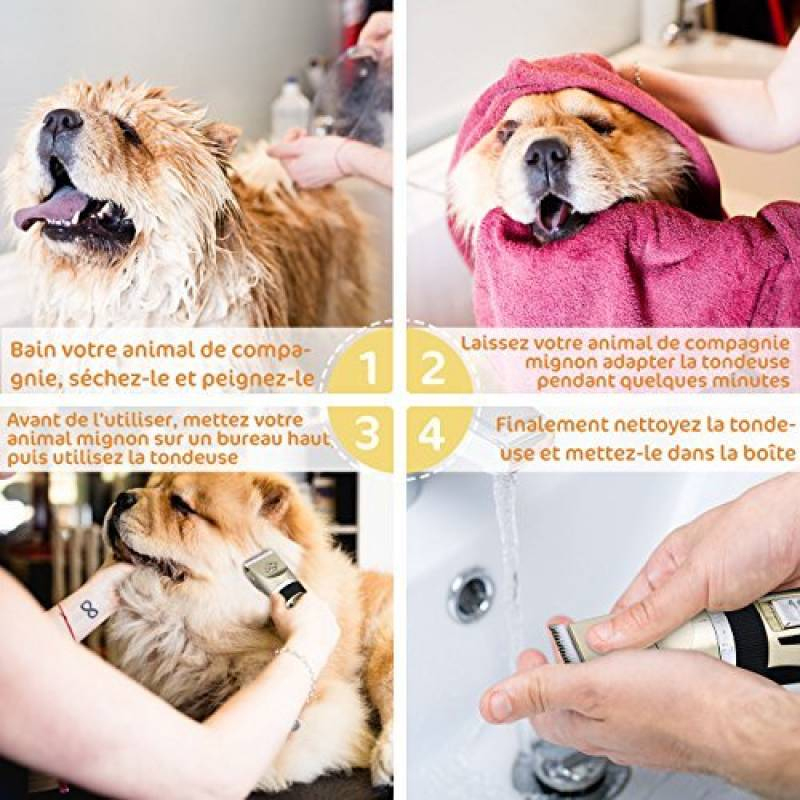 Bain votre animal de compagnie, séchez-le et peignez-le

1

2

Laissez votre animal de compagnie mignon adapter la tondeuse pendant quelques minutes

Avant de l'utiliser, mettez votre animal mignon sur un bureau haut puis utilisez la tondeuse

3

4

Finalement nettoyez la tondeuse et mettez-le dans la boîte

8