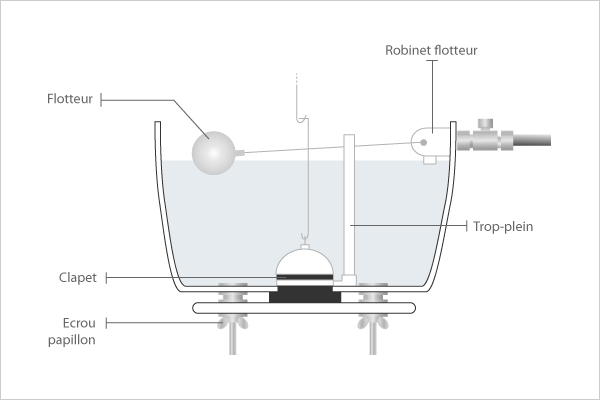 Robinet flotteur

Flotteur

Trop-plein

Clapet

Ecrou papillon