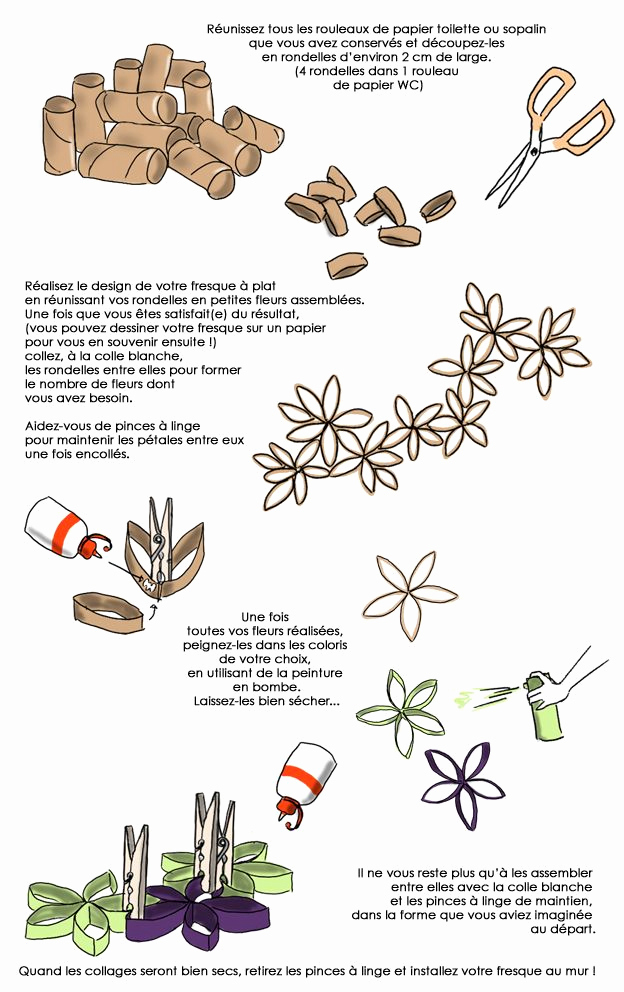 Réunissez tous les rouleaux de papier toilette ou sopalin que vous avez conservés et découpez-les en rondelles d'environ 2 cm de large. (4 rondelles dans 1 rouleau de papier WC)

Réalisez le design de votre fresque à plat en réunissant vos rondelles en petites fleurs assemblées. Une fois que vous êtes satisfait(e) du résultat, (vous pouvez dessiner votre fresque sur un papier pour vous en souvenir ensuite !) collez, à la colle blanche, les rondelles entre elles pour former le nombre de fleurs dont vous avez besoin.

Aidez-vous de pinces à linge pour maintenir les pétales entre eux une fois encollés.

Une fois toutes vos fleurs réalisées, peignez-les dans les coloris de votre choix, en utilisant de la peinture en bombe. Laissez-les bien sécher...

Il ne vous reste plus qu'à les assembler entre elles avec la colle blanche et les pinces à linge de maintien, dans la forme que vous aviez imaginée au départ.

Quand les collages seront bien secs, retirez les pinces à linge et installez votre fresque au mur !