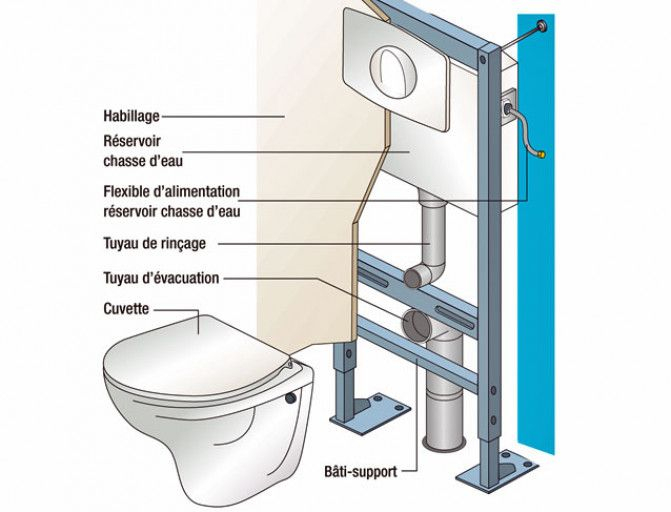 Habillage
Réservoir chasse d'eau
Flexible d'alimentation réservoir chasse d'eau
Tuyau de rinçage
Tuyau d'évacuation
Cuvette
Bâti-support