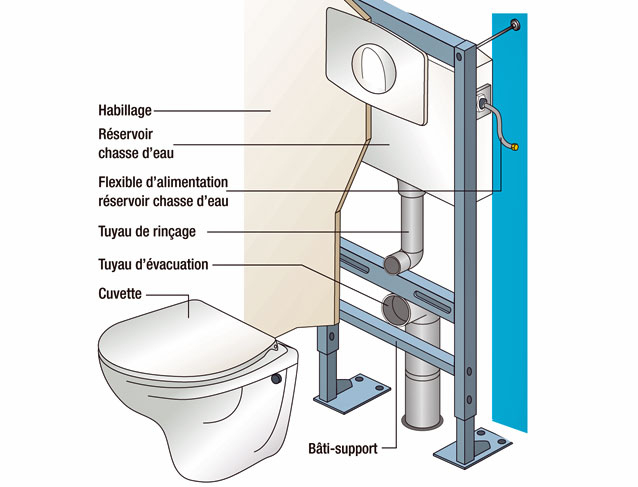 Habillage

Réservoir chasse d'eau

Flexible d'alimentation réservoir chasse d'eau

Tuyau de rinçage

Tuyau d'évacuation

Cuvette

Bâti-support