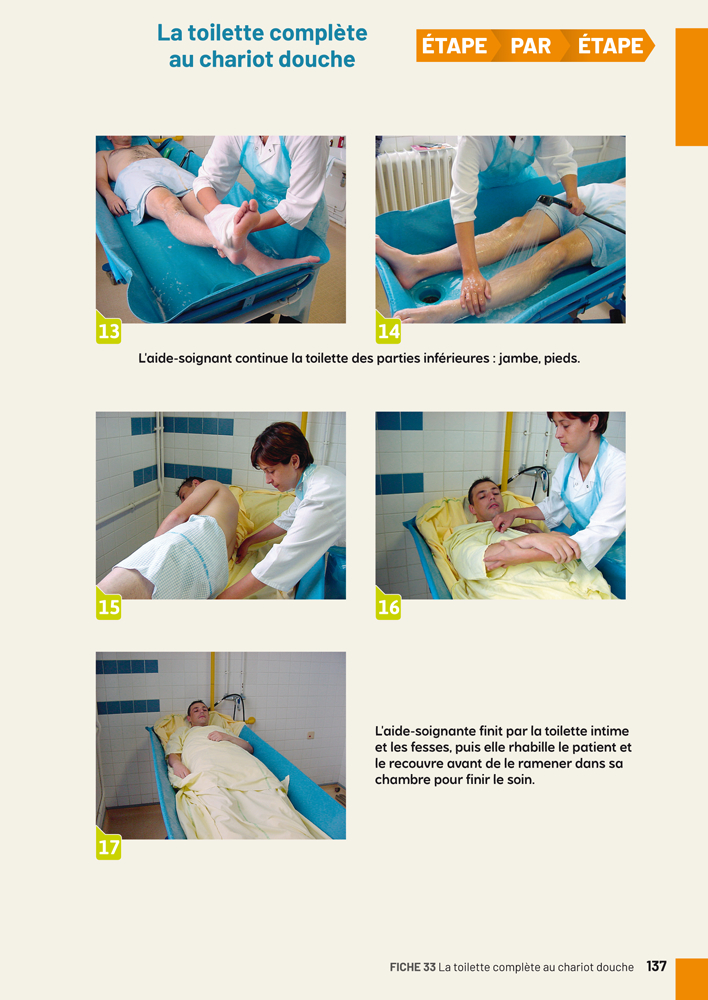 La toilette complète au chariot douche

ÉTAPE PAR ÉTAPE

13

14

L'aide-soignant continue la toilette des parties inférieures : jambe, pieds.

15

16

17

L'aide-soignante finit par la toilette intime et les fesses, puis elle rhabille le patient et le recouvre avant de le ramener dans sa chambre pour finir le soin.

FICHE 33 La toilette complète au chariot douche 137