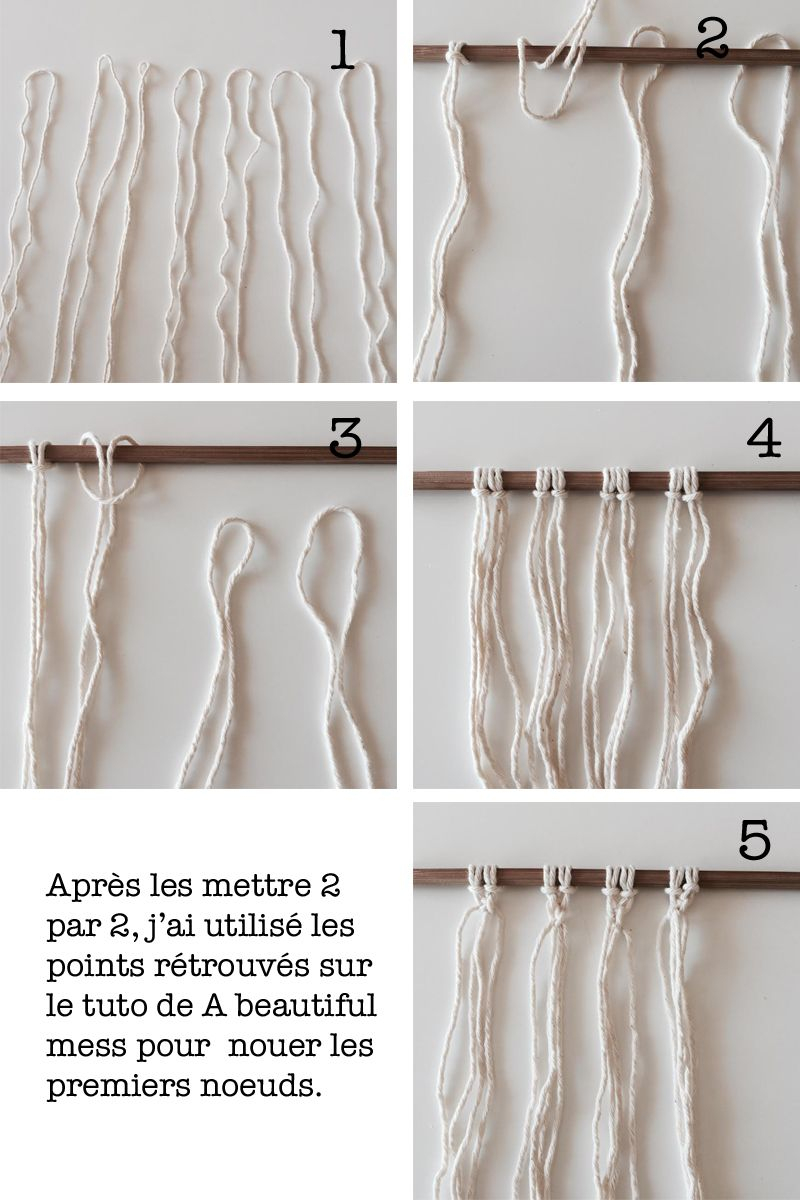 1

2

3

4

Après les mettre 2 par 2, j'ai utilisé les points rétrouvés sur le tuto de A beautiful mess pour nouer les premiers noeuds.

5