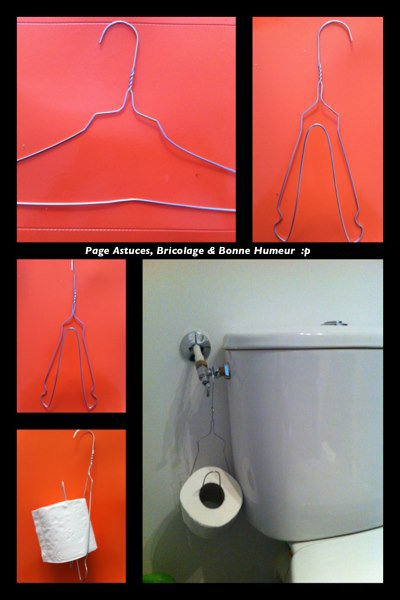 Page Astuces, Bricolage & Bonne Humeur :p