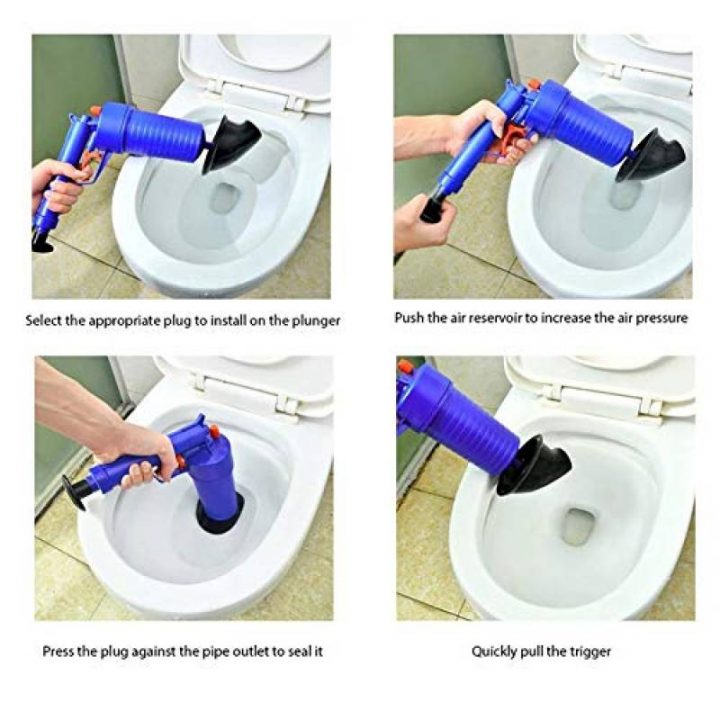 Select the appropriate plug to install on the plunger

Push the air reservoir to increase the air pressure

Press the plug against the pipe outlet to seal it

Quickly pull the trigger