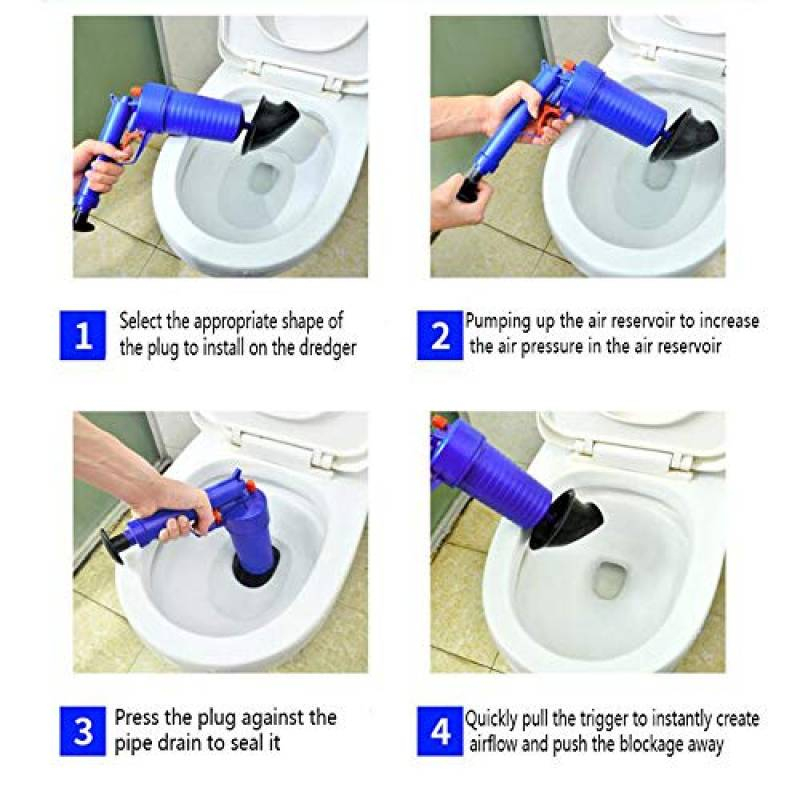 1 Select the appropriate shape of the plug to install on the dredger

2 Pumping up the air reservoir to increase the air pressure in the air reservoir

3 Press the plug against the pipe drain to seal it

4 Quickly pull the trigger to instantly create airflow and push the blockage away