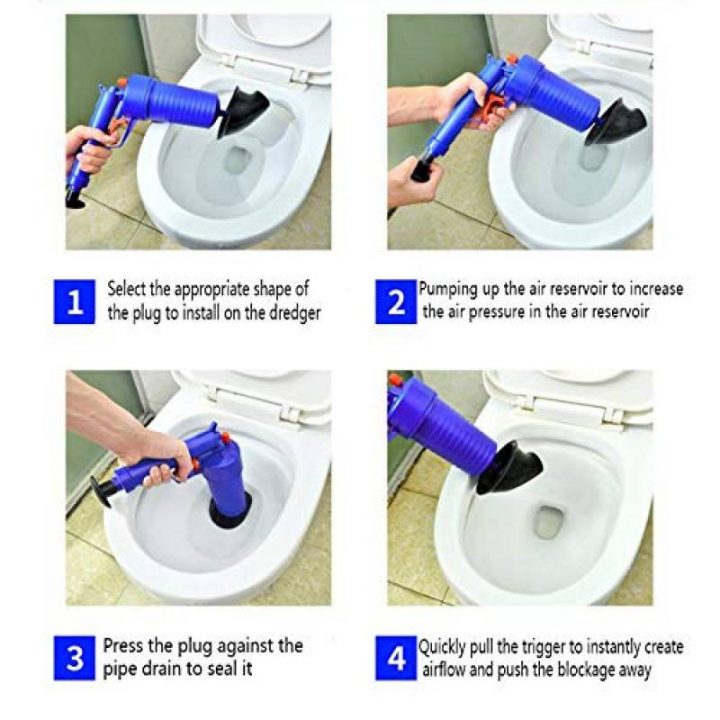 1 Select the appropriate shape of the plug to install on the dredger

2 Pumping up the air reservoir to increase the air pressure in the air reservoir

3 Press the plug against the pipe drain to seal it

4 Quickly pull the trigger to instantly create airflow and push the blockage away