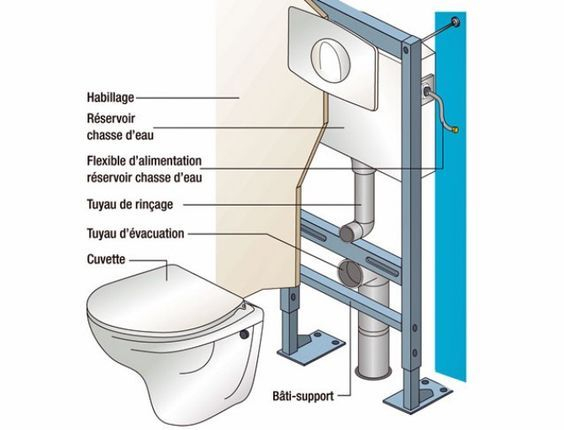 Habillage
Réservoir chasse d'eau
Flexible d'alimentation réservoir chasse d'eau
Tuyau de rinçage
Tuyau d'évacuation
Cuvette
Bâti-support