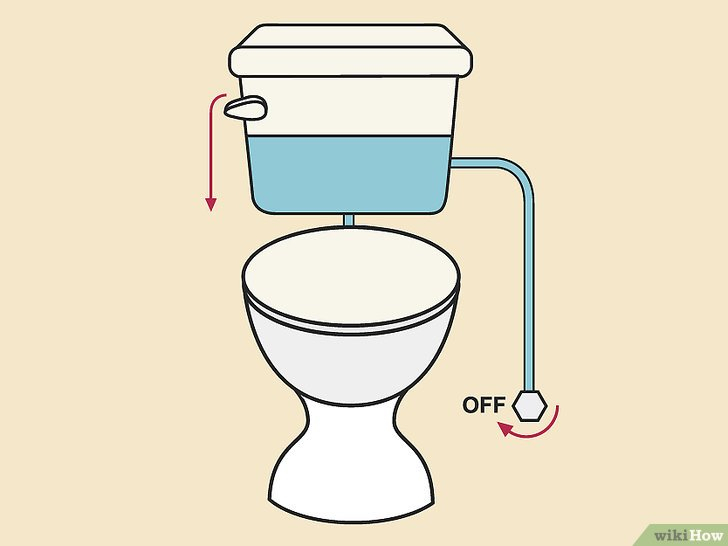 OFF

wikiHow