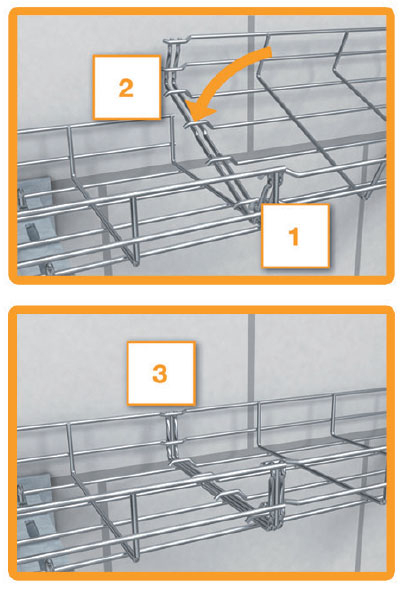 2

1

3