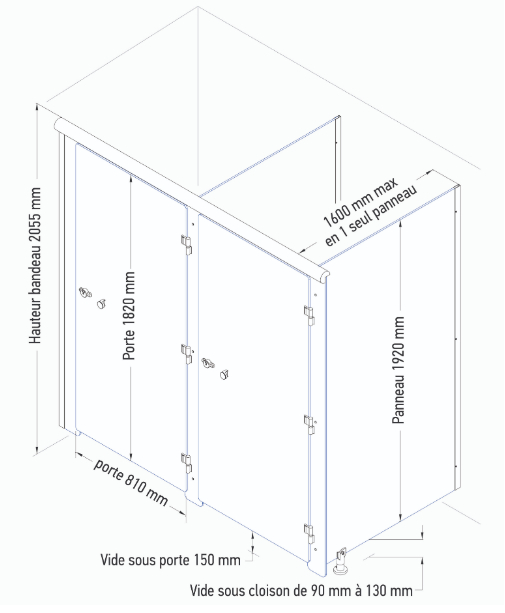 Hauteur bandeau 2055 mm

Porte 1820 mm

1600 mm max
en 1 seul panneau

Panneau 1920 mm

porte 810 mm

Vide sous porte 150 mm

Vide sous cloison de 90 mm à 130 mm