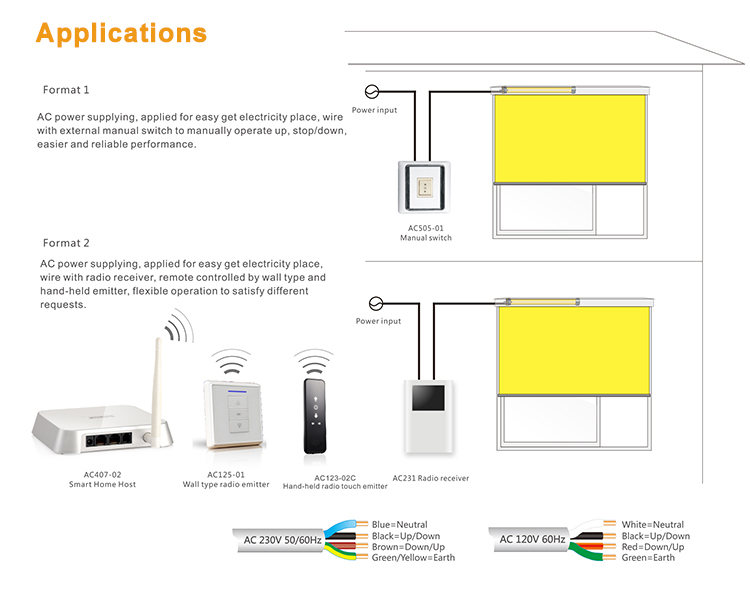 Applications

Format 1

AC power supplying, applied for easy get electricity place, wire with external manual switch to manually operate up, stop/down, easier and reliable performance.

Power input

AC505-01
Manual switch

Format 2

AC power supplying, applied for easy get electricity place, wire with radio receiver, remote controlled by wall type and hand-held emitter, flexible operation to satisfy different requests.

Power input

AC407-02
Smart Home Host

AC125-01
Wall type radio emitter

AC123-02C
Hand-held radio touch emitter

AC231 Radio receiver

AC 230V 50/60Hz
Blue=Neutral
Black=Up/Down
Brown=Down/Up
Green/Yellow=Earth

AC 120V 60Hz
White=Neutral
Black=Up/Down
Red=Down/Up
Green=Earth