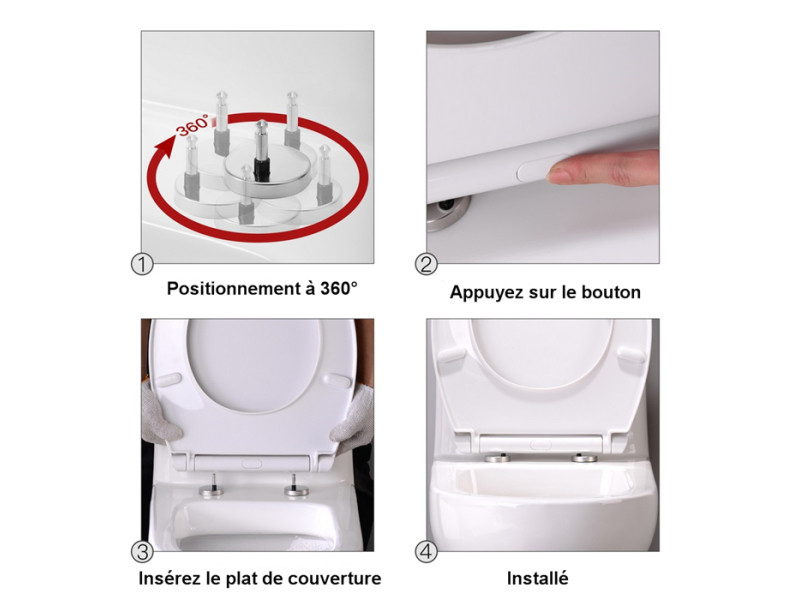 360°

①

Positionnement à 360°

②

Appuyez sur le bouton

③

Insérez le plat de couverture

④

Installé