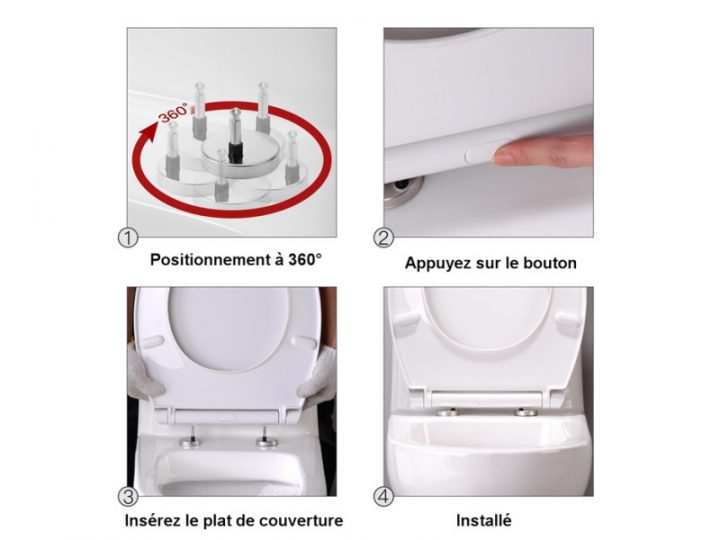 360°

①

Positionnement à 360°

②

Appuyez sur le bouton

③

Insérez le plat de couverture

④

Installé