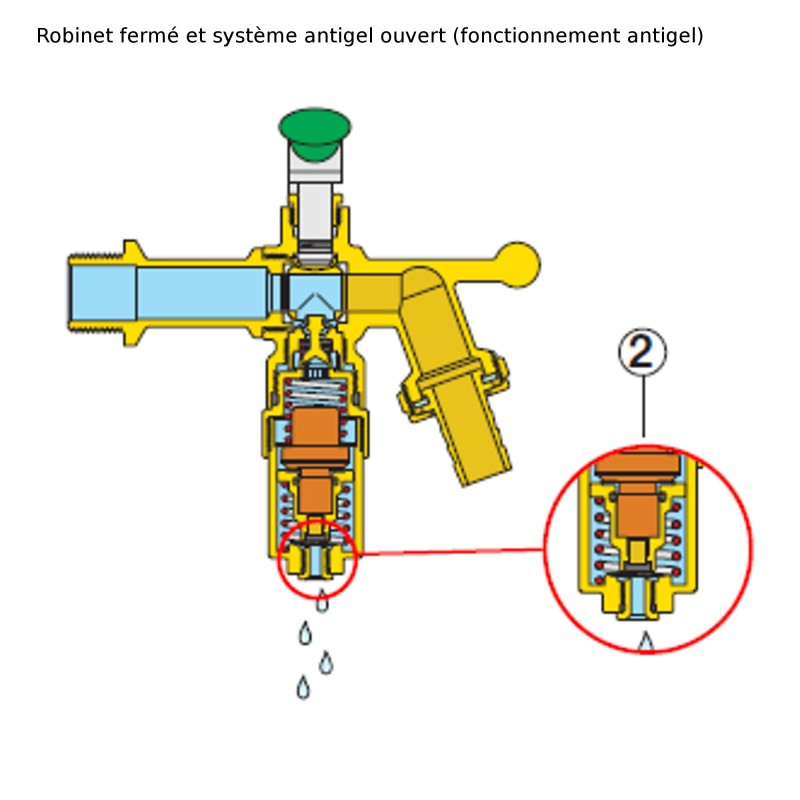 Robinet fermé et système antigel ouvert (fonctionnement antigel)

2