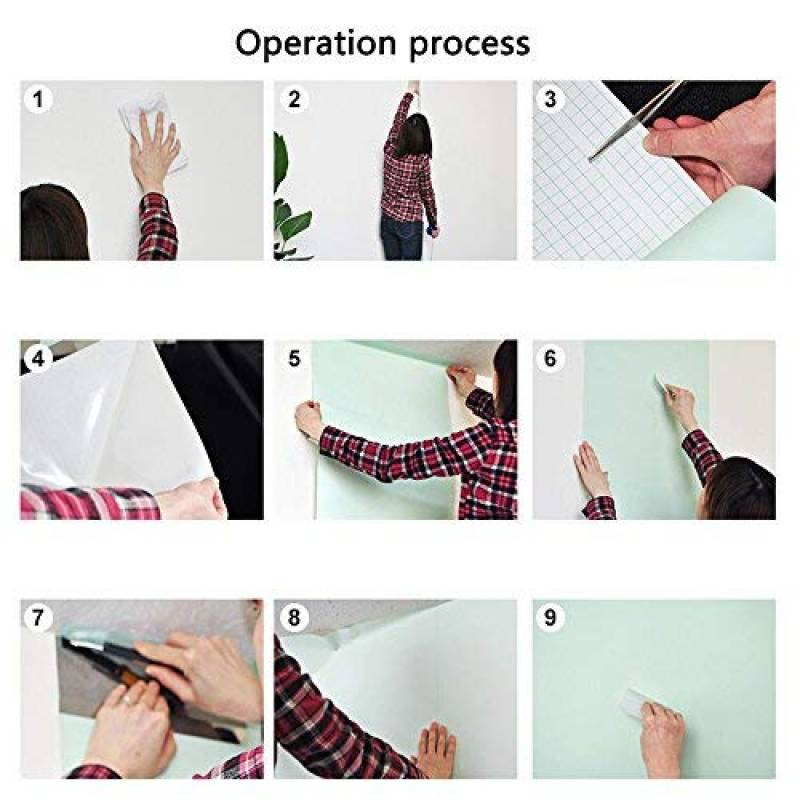 Operation process

1

2

3

4

5

6

7

8

9